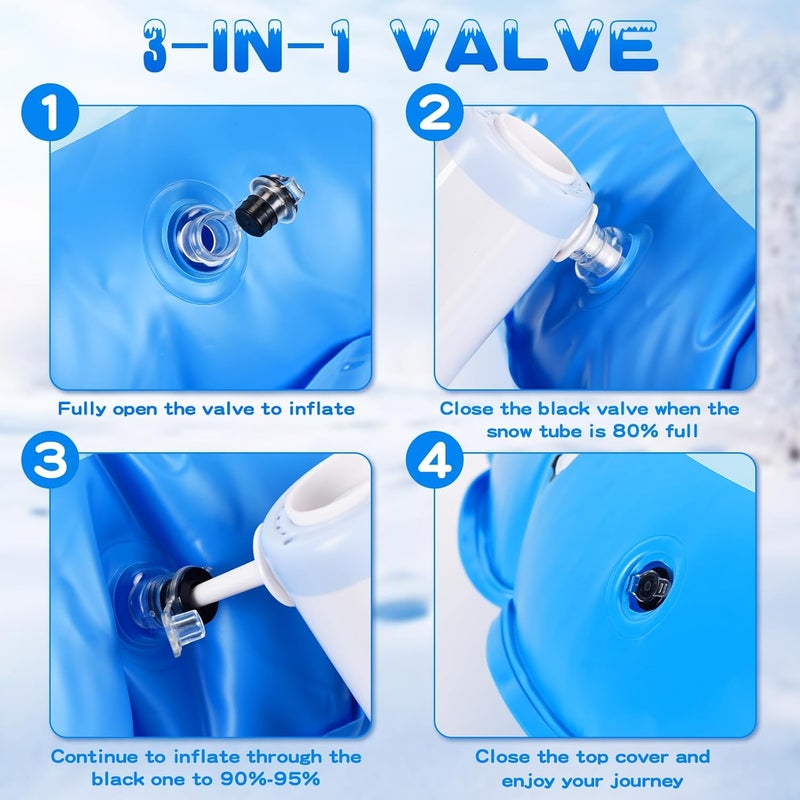 3-IN-1 VALVE

1

Fully open the valve to inflate

2

Close the black valve when the snow tube is 80% full

3

Continue to inflate through the black one to 90%-95%

4

Close the top cover and enjoy your journey